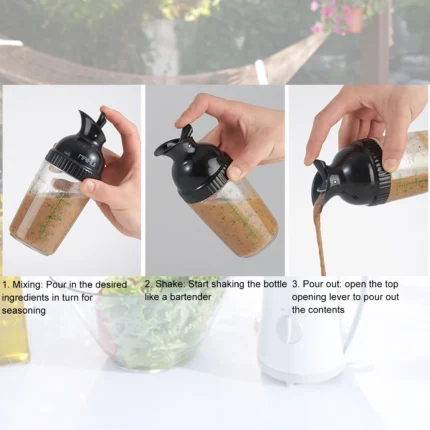 MAHU

1. Mixing: Pour in the desired ingredients in turn for seasoning

2. Shake: Start shaking the bottle like a bartender

3. Pour out: open the top opening lever to pour out the contents